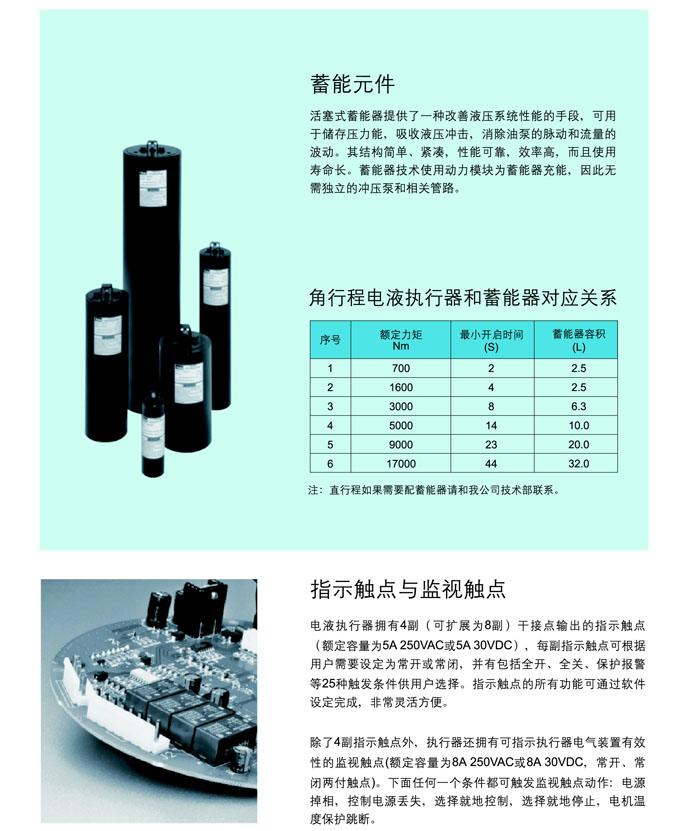 蓄能元件

活塞式蓄能器提供了一种改善液压系统性能的手段，可用于储存压力能，吸收液压冲击，消除油泵的脉动和流量的波动。其结构简单、紧凑，性能可靠，效率高，而且使用寿命长。蓄能器技术使用动力模块为蓄能器充能，因此无需独立的冲压泵和相关管路。

角行程电液执行器和蓄能器对应关系

| 序号 | 额定力矩 Nm | 最小开启时间 (S) | 蓄能器容积 (L) |
|---|---|---|---|
| 1 | 700 | 2 | 2.5 |
| 2 | 1600 | 4 | 2.5 |
| 3 | 3000 | 8 | 6.3 |
| 4 | 5000 | 14 | 10.0 |
| 5 | 9000 | 23 | 20.0 |
| 6 | 17000 | 44 | 32.0 |

注：直行程如果需要配蓄能器请和我公司技术部联系。

指示触点与监视触点

电液执行器拥有4副（可扩展为8副）干接点输出的指示触点（额定容量为5A 250VAC或5A 30VDC），每副指示触点可根据用户需要设定为常开或常闭，并有包括全开、全关、保护报警等25种触发条件供用户选择。指示触点的所有功能可通过软件设定完成，非常灵活方便。

除了4副指示触点外，执行器还拥有可指示执行器电气装置有效性的监视触点(额定容量为8A 250VAC或8A 30VDC，常开、常闭两付触点)。下面任何一个条件都可触发监视触点动作：电源掉相，控制电源丢失，选择就地控制，选择就地停止，电机温度保护跳断。