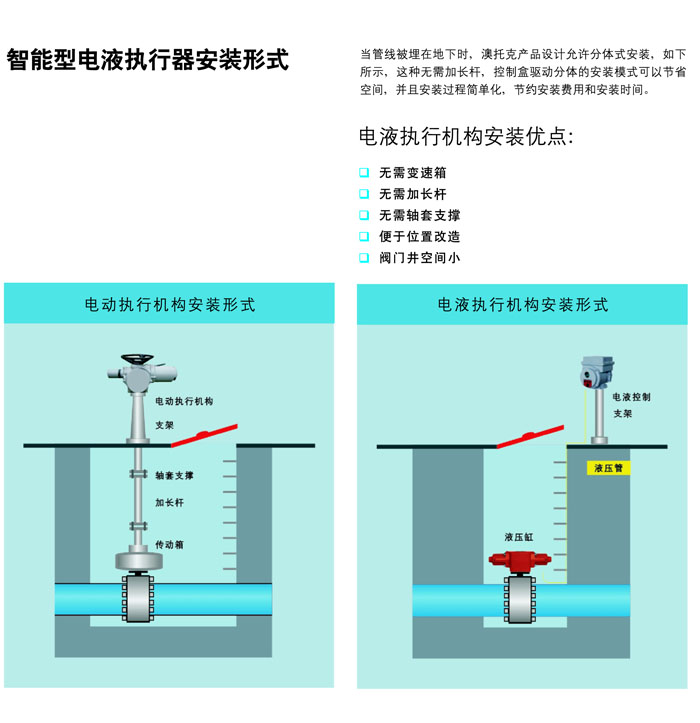 智能型电液执行器安装形式

当管线被埋在地下时，澳托克产品设计允许分体式安装，如下所示，这种无需加长杆，控制盒驱动分体的安装模式可以节省空间，并且安装过程简单化，节约安装费用和安装时间。

电液执行机构安装优点:

❑ 无需变速箱
❑ 无需加长杆
❑ 无需轴套支撑
❑ 便于位置改造
❑ 阀门井空间小

电动执行机构安装形式

电动执行机构
支架
轴套支撑
加长杆
传动箱

电液执行机构安装形式

电液控制
支架
液压管
液压缸